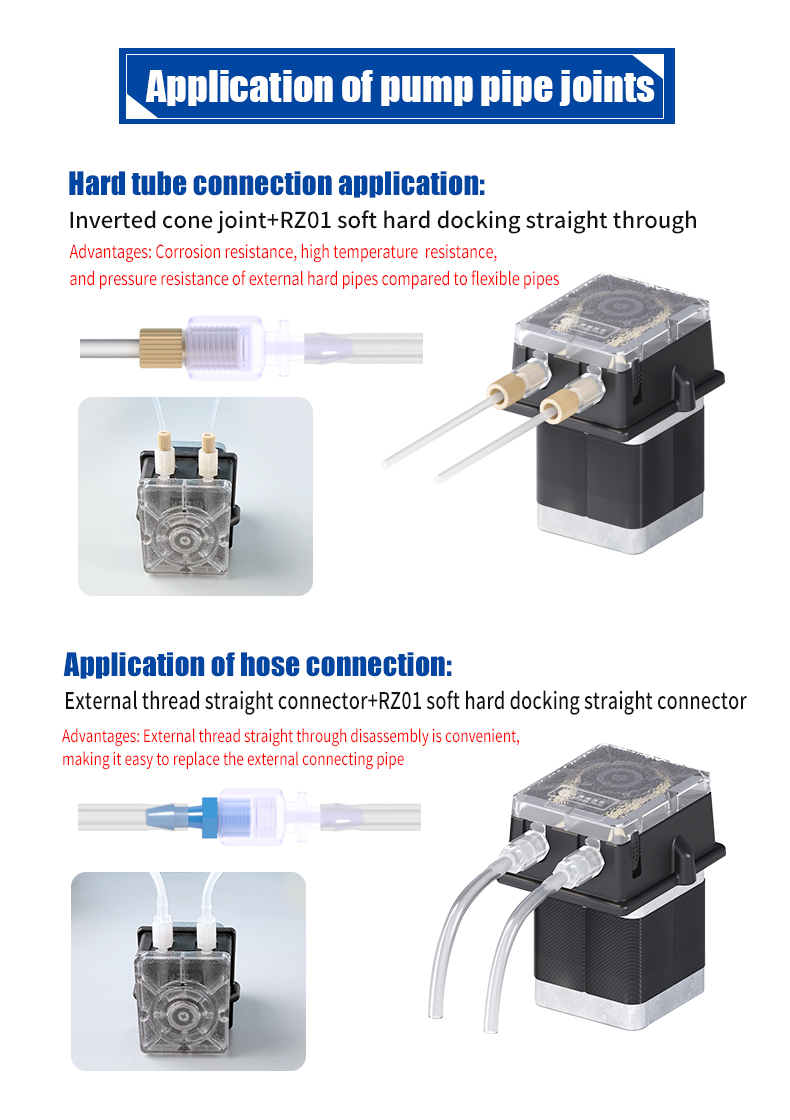 Application of pump pipe joints

Hard tube connection application:

Inverted cone joint+RZ01 soft hard docking straight through

Advantages: Corrosion resistance, high temperature resistance, and pressure resistance of external hard pipes compared to flexible pipes

Application of hose connection:

External thread straight connector+RZ01 soft hard docking straight connector

Advantages: External thread straight through disassembly is convenient, making it easy to replace the external connecting pipe