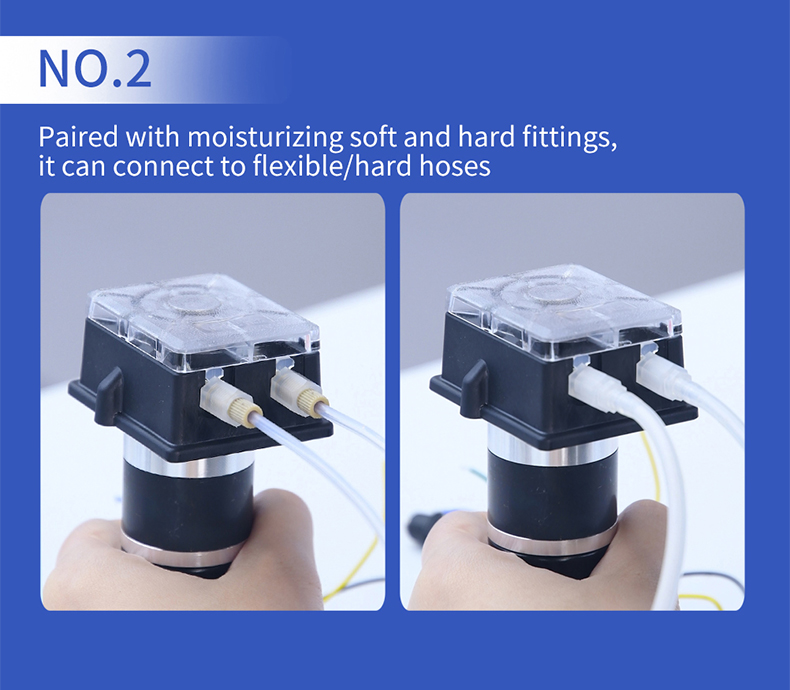 NO.2

Paired with moisturizing soft and hard fittings, it can connect to flexible/hard hoses