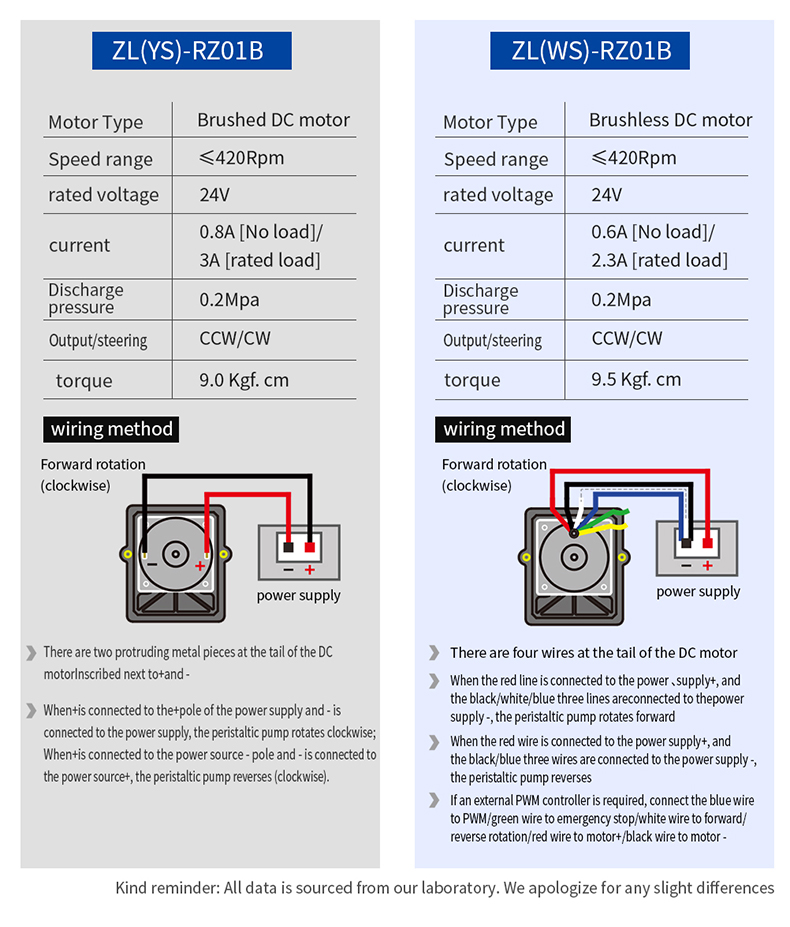 ZL(YS)-RZ01B

| Motor Type | Brushed DC motor |
|---|---|
| Speed range | ≤420Rpm |
| rated voltage | 24V |
| current | 0.8A [No load]/ 3A [rated load] |
| Discharge pressure | 0.2Mpa |
| Output/steering | CCW/CW |
| torque | 9.0 Kgf. cm |

wiring method

Forward rotation (clockwise)

− +

− +

power supply

There are two protruding metal pieces at the tail of the DC motorInscribed next to+and -

When+is connected to the+pole of the power supply and - is connected to the power supply, the peristaltic pump rotates clockwise; When+is connected to the power source - pole and - is connected to the power source+, the peristaltic pump reverses (clockwise).

ZL(WS)-RZ01B

| Motor Type | Brushless DC motor |
|---|---|
| Speed range | ≤420Rpm |
| rated voltage | 24V |
| current | 0.6A [No load]/ 2.3A [rated load] |
| Discharge pressure | 0.2Mpa |
| Output/steering | CCW/CW |
| torque | 9.5 Kgf. cm |

wiring method

Forward rotation (clockwise)

− +

power supply

There are four wires at the tail of the DC motor

When the red line is connected to the power 、supply+, and the black/white/blue three lines areconnected to thepower supply -, the peristaltic pump rotates forward

When the red wire is connected to the power supply+, and the black/blue three wires are connected to the power supply -, the peristaltic pump reverses

If an external PWM controller is required, connect the blue wire to PWM/green wire to emergency stop/white wire to forward/ reverse rotation/red wire to motor+/black wire to motor -

Kind reminder: All data is sourced from our laboratory. We apologize for any slight differences