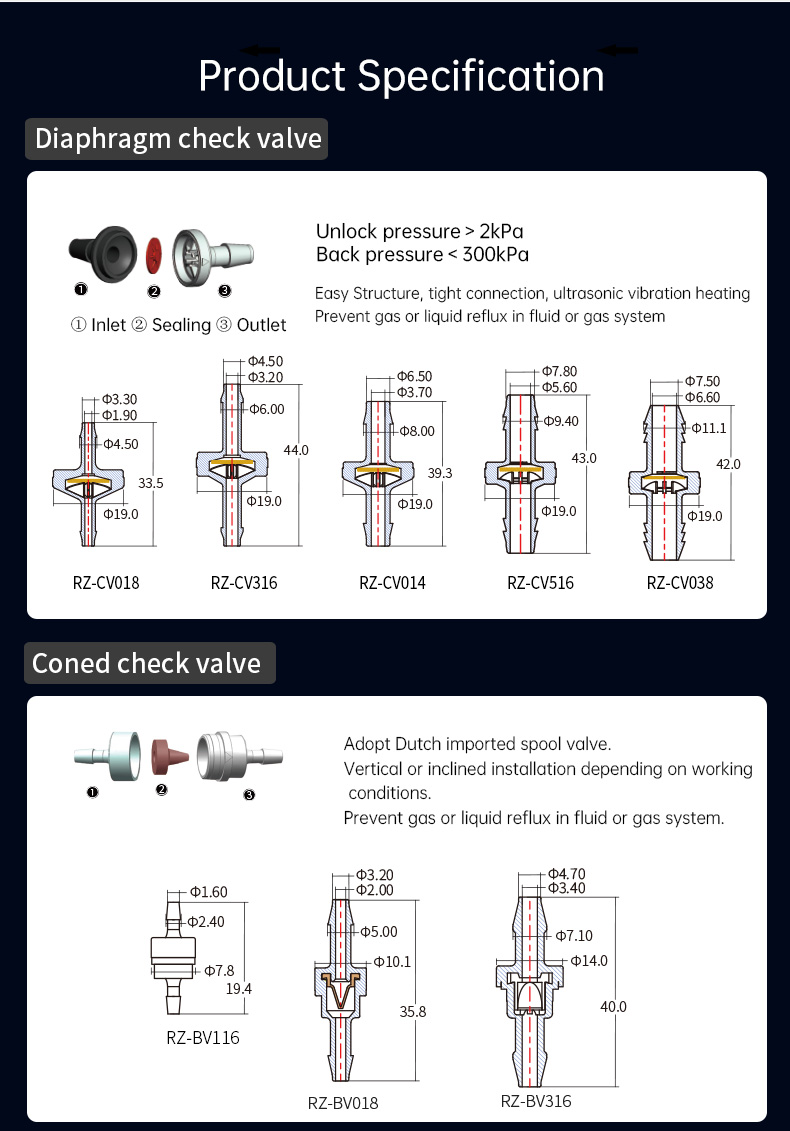 Product Specification

Diaphragm check valve

❶ ❷ ❸

① Inlet ② Sealing ③ Outlet

Unlock pressure > 2kPa
Back pressure < 300kPa

Easy Structure, tight connection, ultrasonic vibration heating
Prevent gas or liquid reflux in fluid or gas system

Φ3.30
Φ1.90
Φ4.50
33.5
Φ19.0
RZ-CV018

Φ4.50
Φ3.20
Φ6.00
44.0
Φ19.0
RZ-CV316

Φ6.50
Φ3.70
Φ8.00
39.3
Φ19.0
RZ-CV014

Φ7.80
Φ5.60
Φ9.40
43.0
Φ19.0
RZ-CV516

Φ7.50
Φ6.60
Φ11.1
42.0
Φ19.0
RZ-CV038

Coned check valve

❶ ❷ ❸

Adopt Dutch imported spool valve.
Vertical or inclined installation depending on working conditions.
Prevent gas or liquid reflux in fluid or gas system.

Φ1.60
Φ2.40
Φ7.8
19.4
RZ-BV116

Φ3.20
Φ2.00
Φ5.00
Φ10.1
35.8
RZ-BV018

Φ4.70
Φ3.40
Φ7.10
Φ14.0
40.0
RZ-BV316