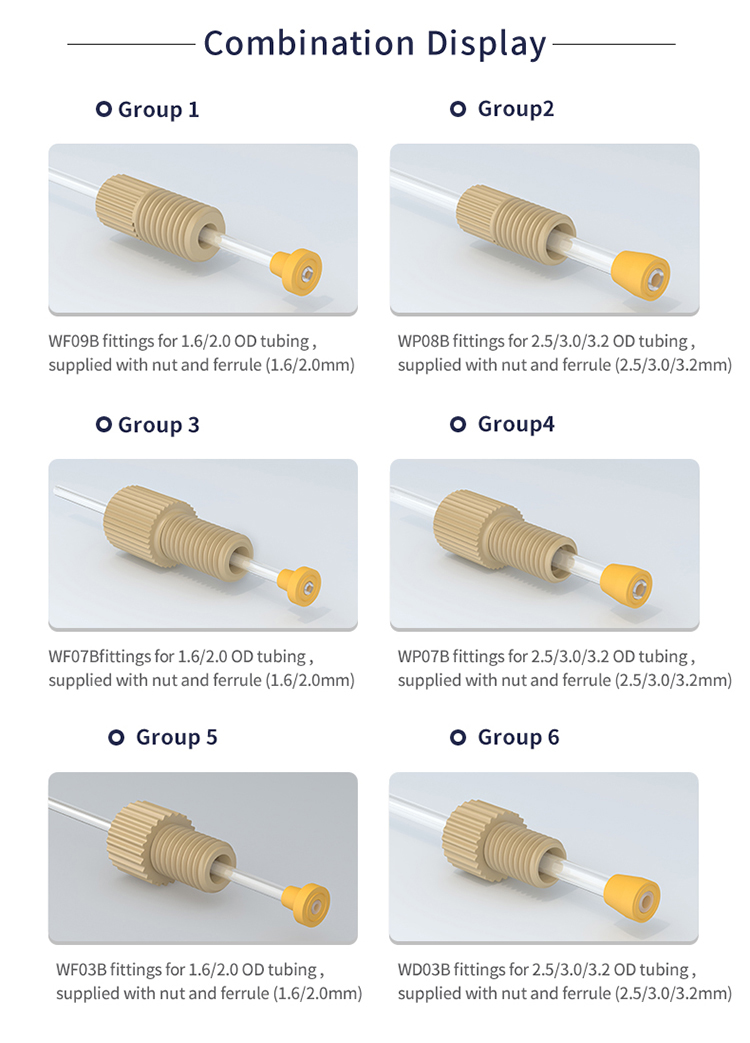 Combination Display

Group 1

WF09B fittings for 1.6/2.0 OD tubing , supplied with nut and ferrule (1.6/2.0mm)

Group2

WP08B fittings for 2.5/3.0/3.2 OD tubing , supplied with nut and ferrule (2.5/3.0/3.2mm)

Group 3

WF07Bfittings for 1.6/2.0 OD tubing , supplied with nut and ferrule (1.6/2.0mm)

Group4

WP07B fittings for 2.5/3.0/3.2 OD tubing , supplied with nut and ferrule (2.5/3.0/3.2mm)

Group 5

WF03B fittings for 1.6/2.0 OD tubing , supplied with nut and ferrule (1.6/2.0mm)

Group 6

WD03B fittings for 2.5/3.0/3.2 OD tubing , supplied with nut and ferrule (2.5/3.0/3.2mm)