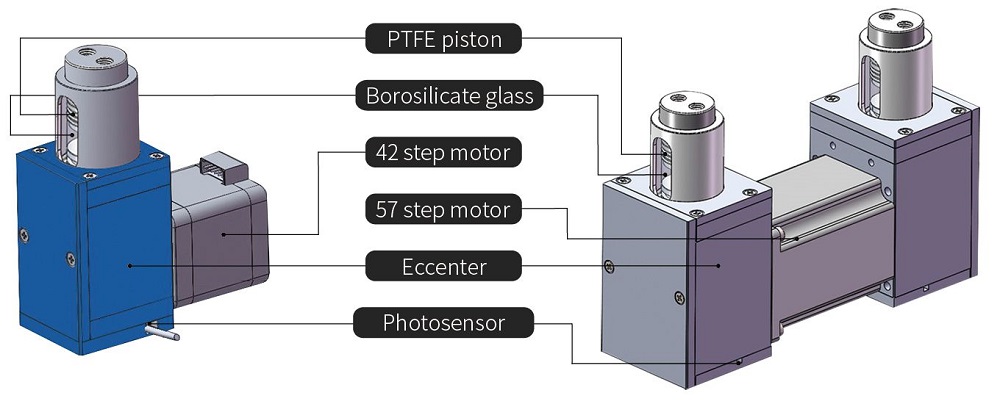 PTFE piston
Borosilicate glass
42 step motor
57 step motor
Eccenter
Photosensor